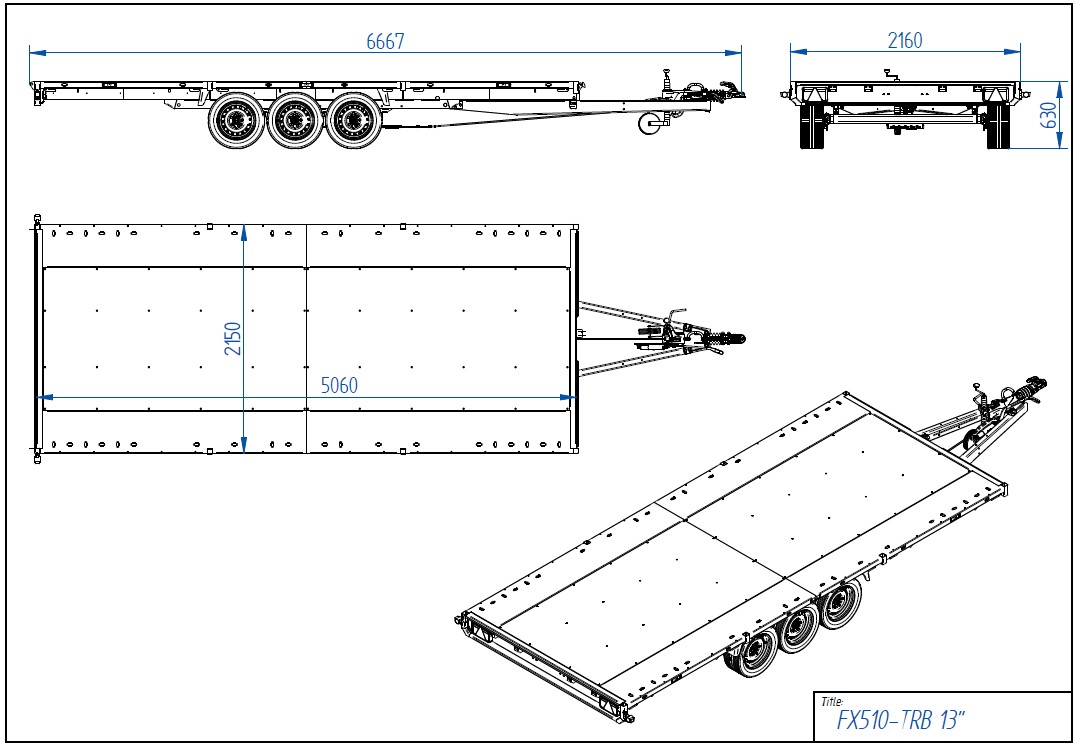 6667

2160

630

2150

5060

Title:
FX510-TRB 13"