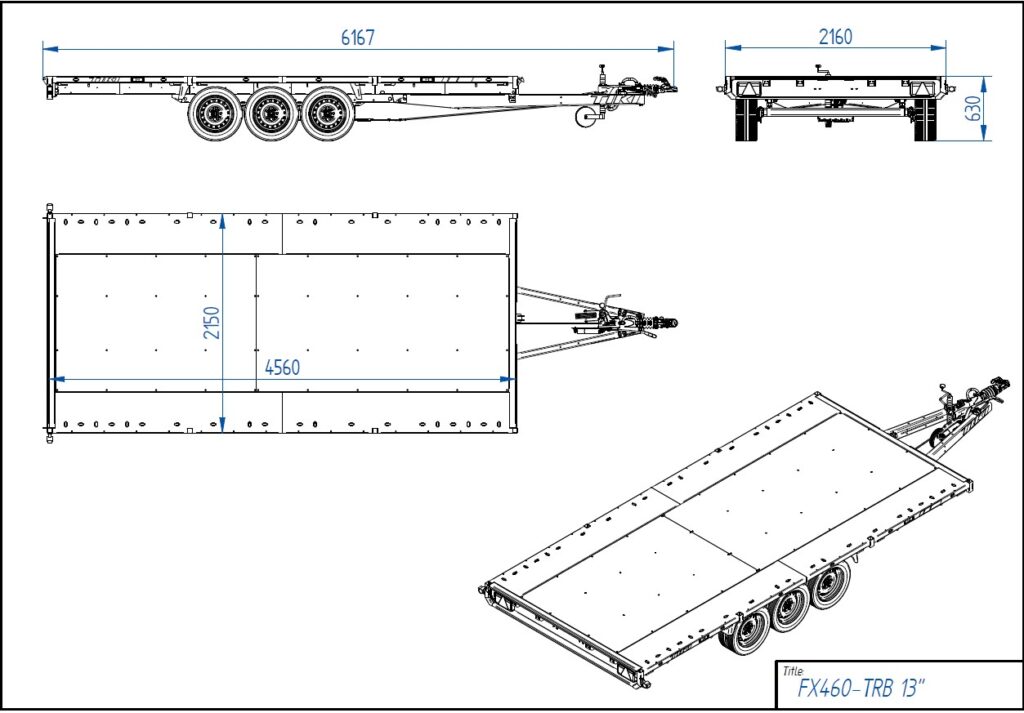 6167

2160

630

2150

4560

Title
FX460-TRB 13"