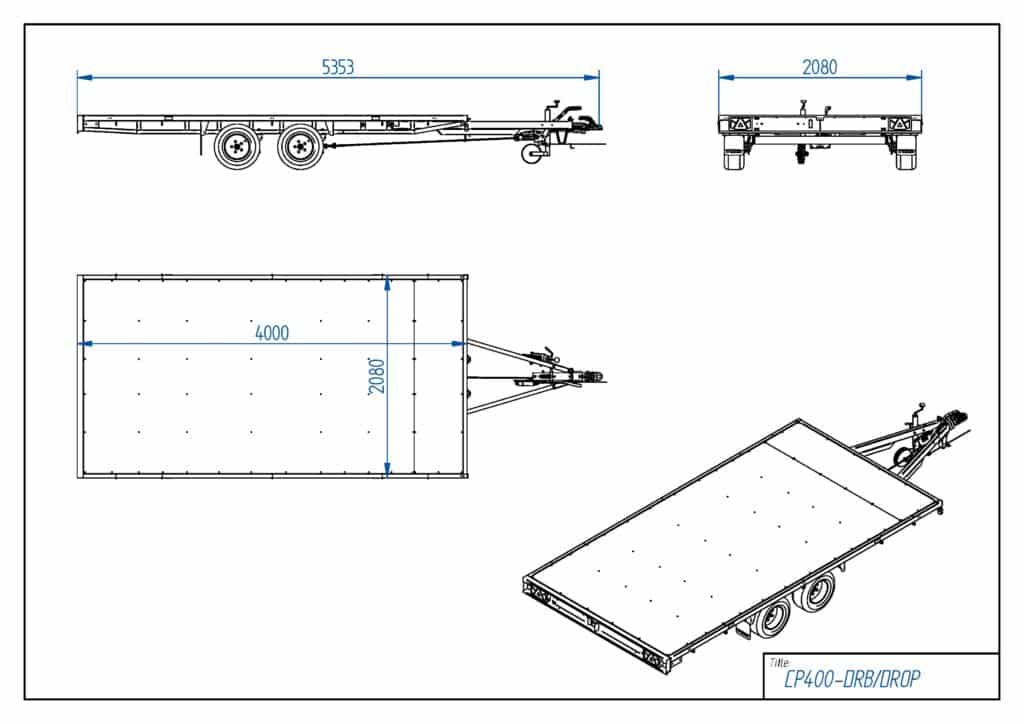 5353

2080

4000

2080

Title
CP400-DRB/DROP