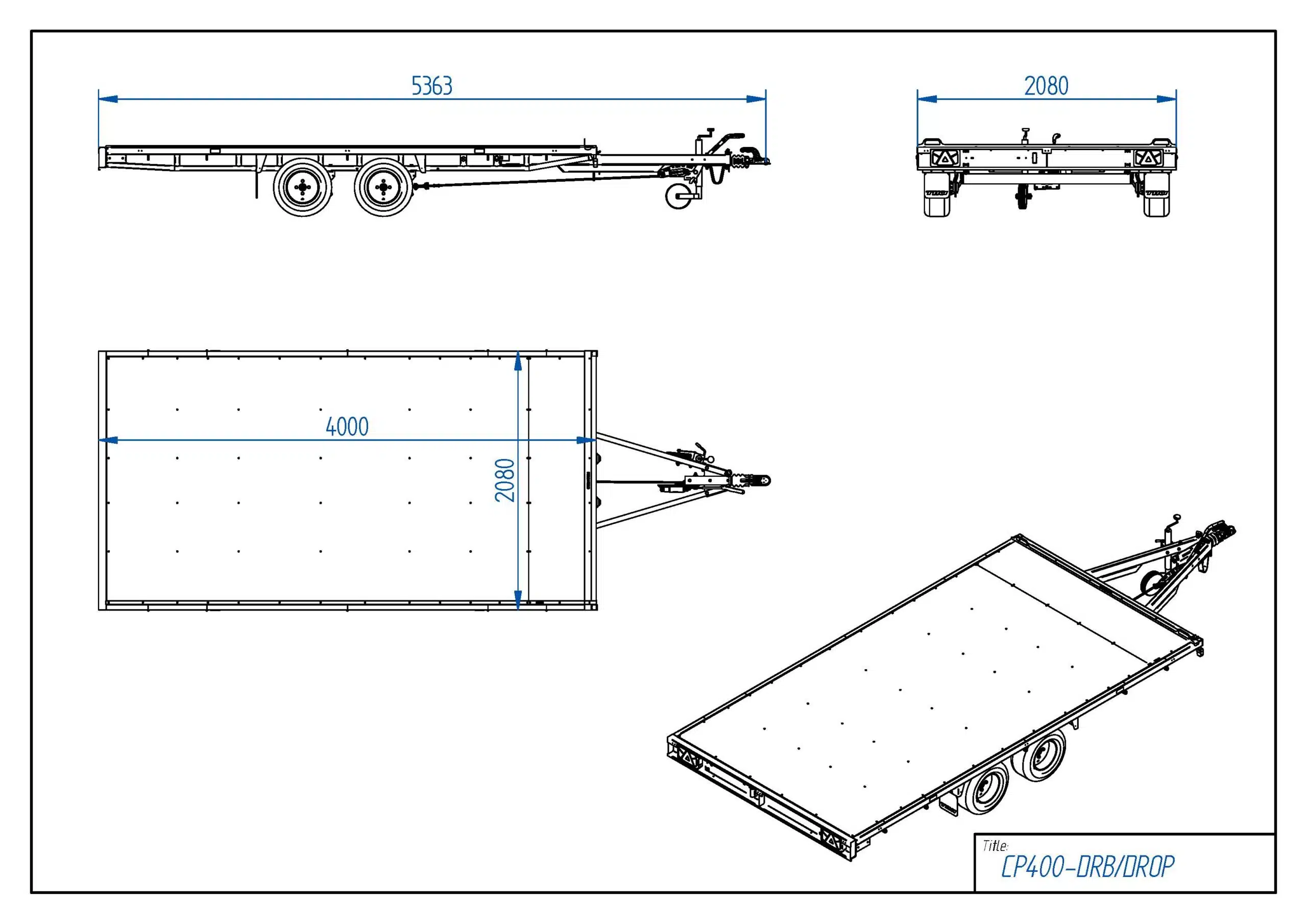 5363

2080

4000

2080

Title:
CP400-DRB/DROP