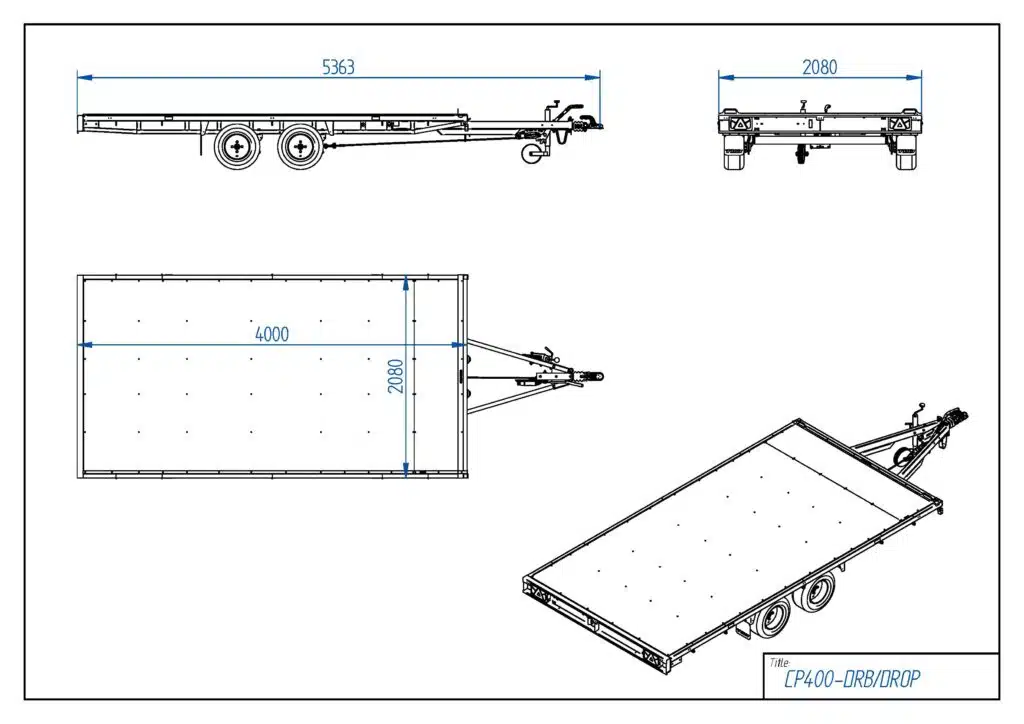 5363

2080

4000

2080

Title:
CP400-DRB/DROP