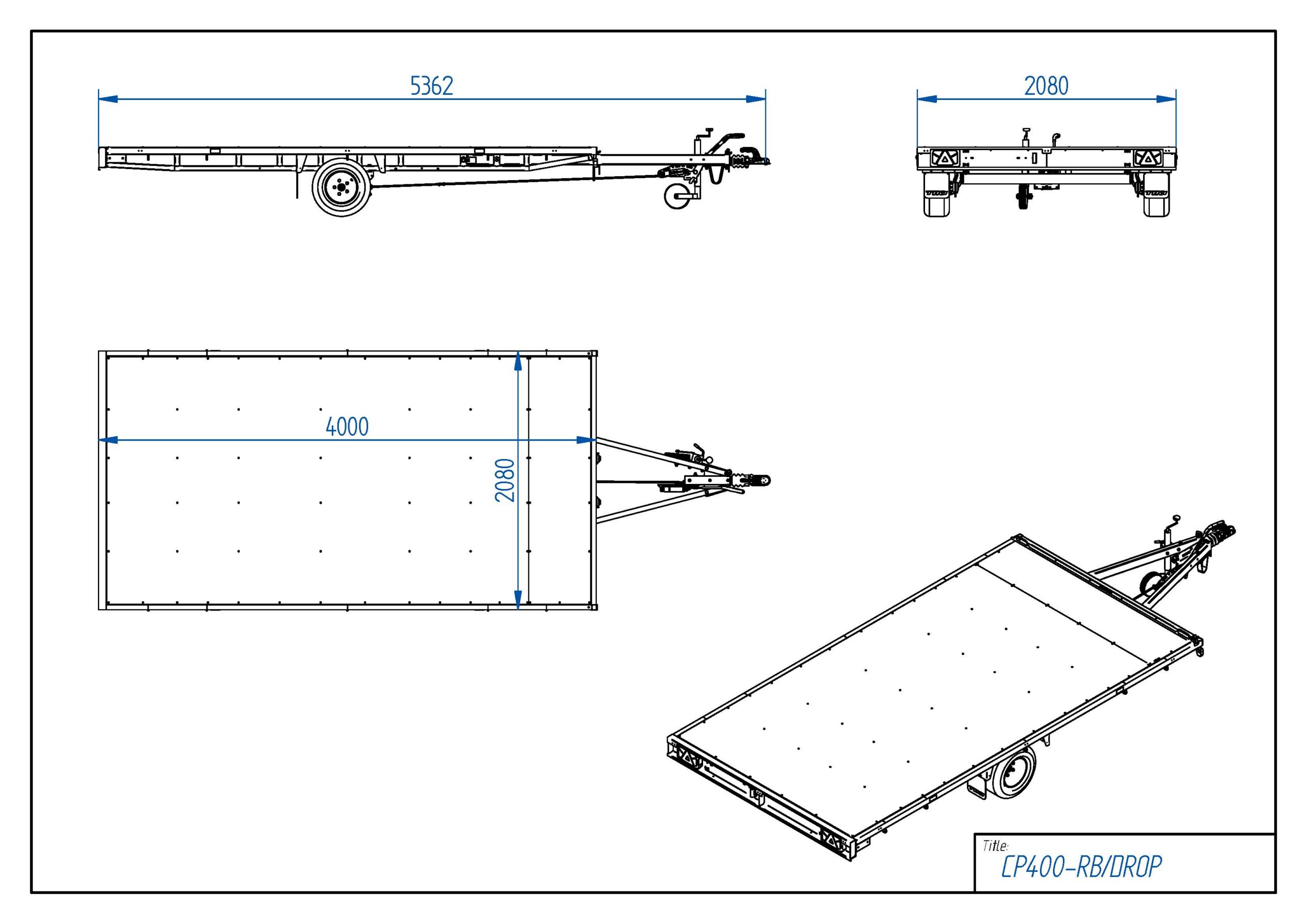 5362

2080

4000

2080

Title:
CP400-RB/DROP