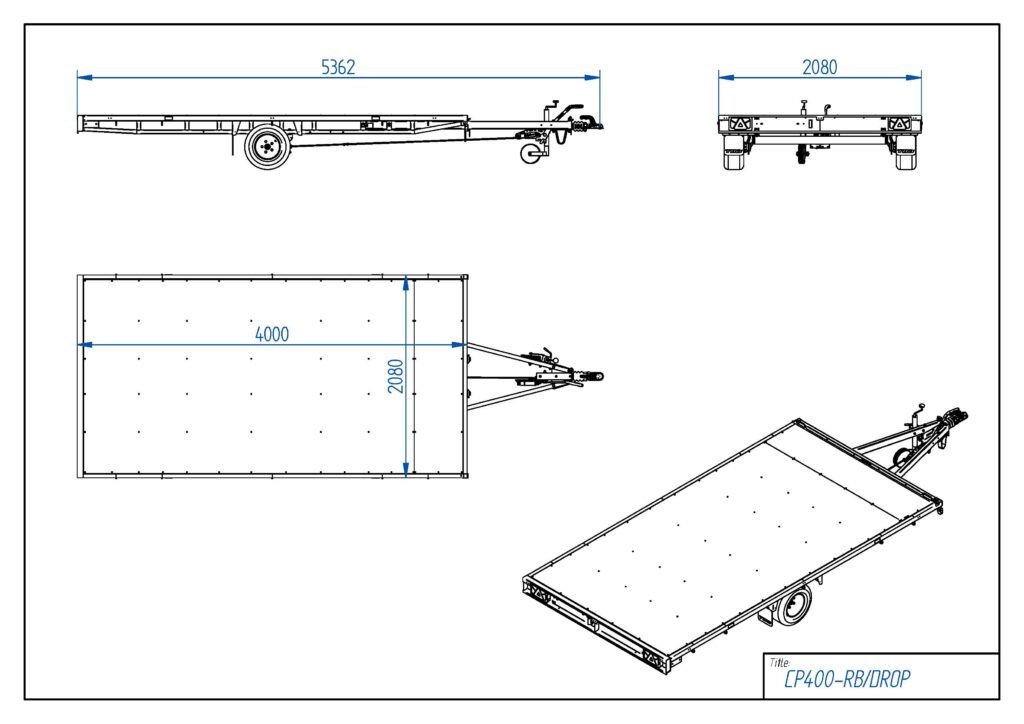 5362

2080

4000

2080

Title:
CP400-RB/DROP