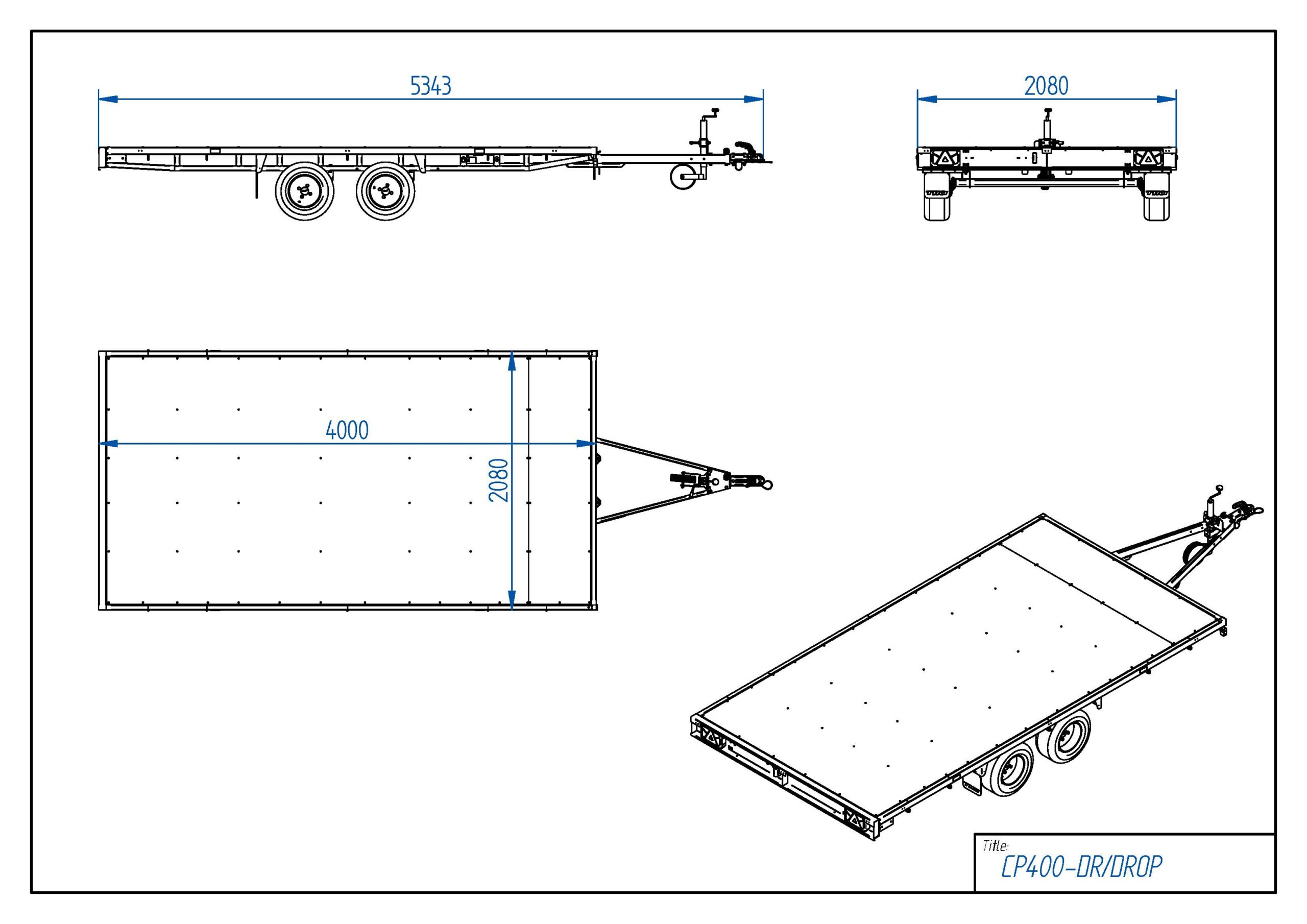 5343

2080

4000

2080

Title:
CP400-DR/DROP