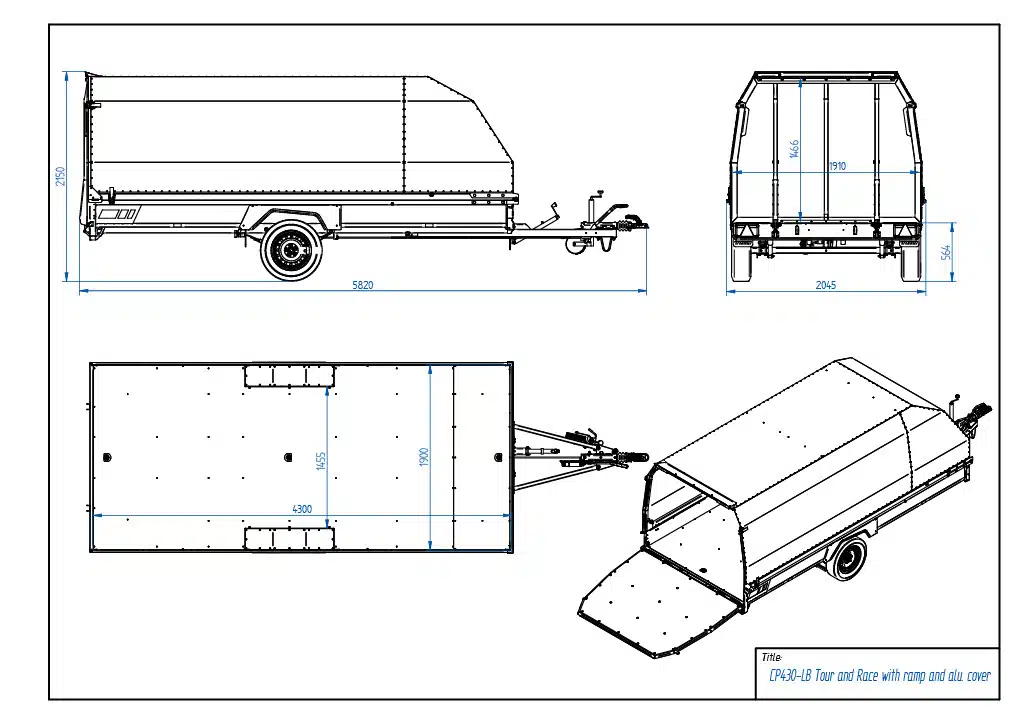 2150

5820

1466

1910

564

2045

1455

1900

4300

Title:
CP430-LB Tour and Race with ramp and alu. cover