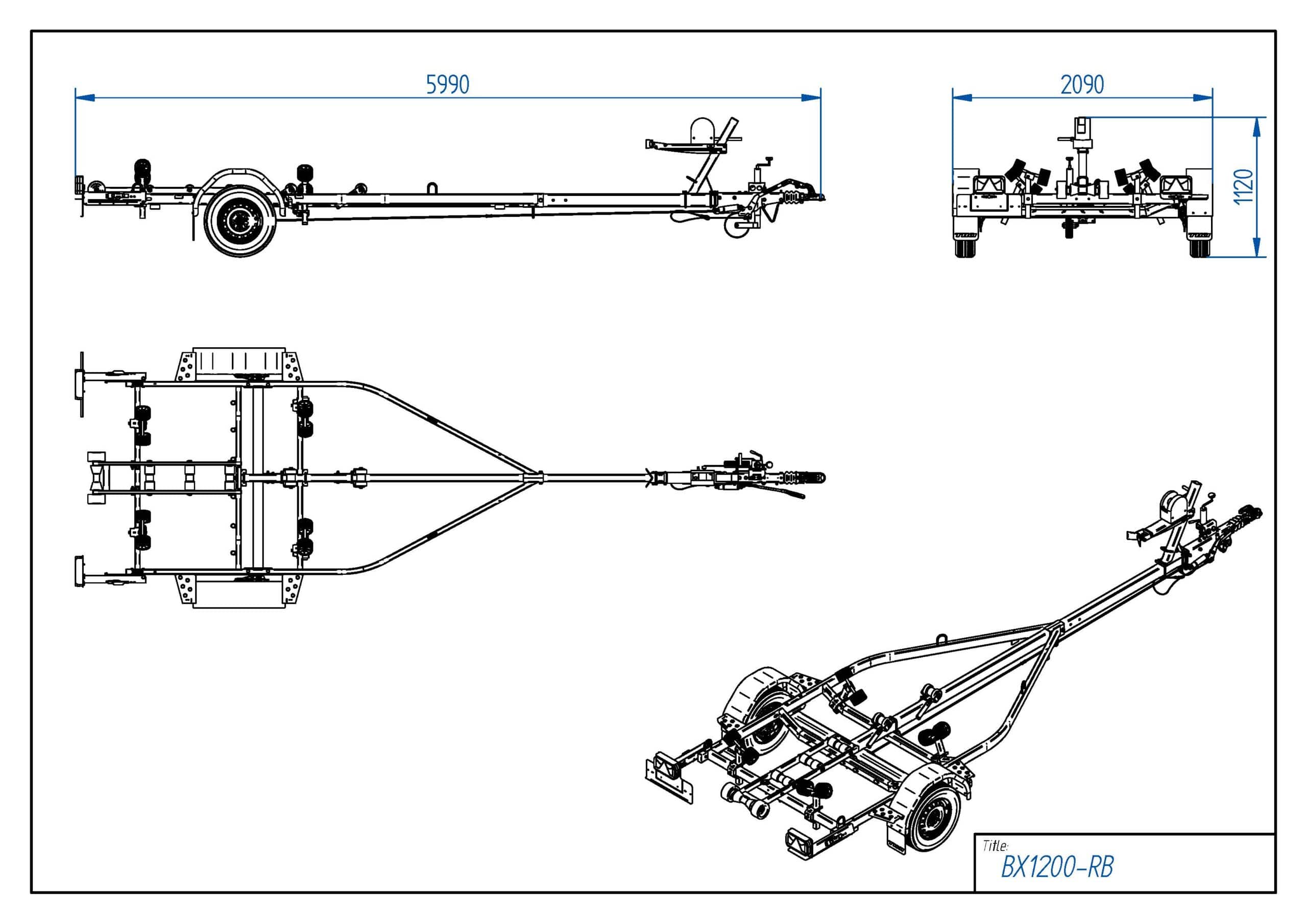 5990

2090

1120

Title:
BX1200-RB