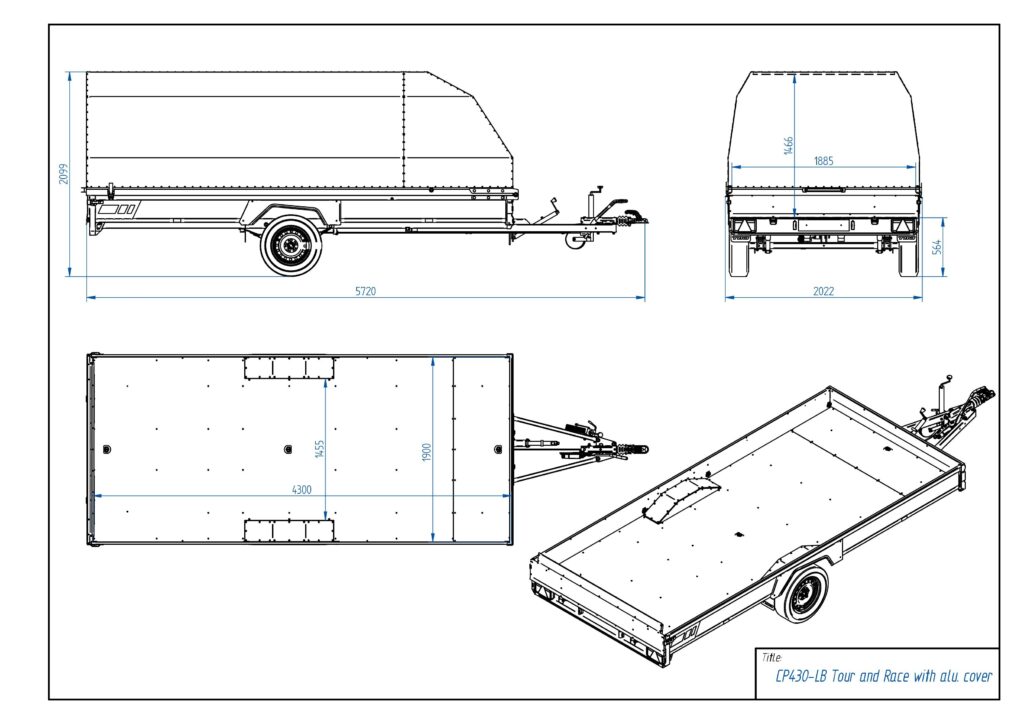 2099

5720

1466

1885

564

2022

1455

1900

4300

Title:
CP430-LB Tour and Race with alu. cover