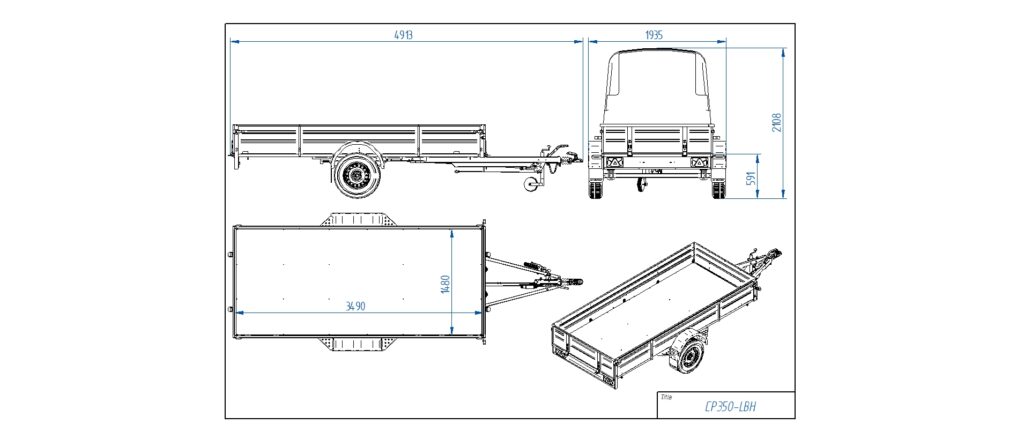 4913

1935

2108

591

1480

3490

Title

CP350-LBH