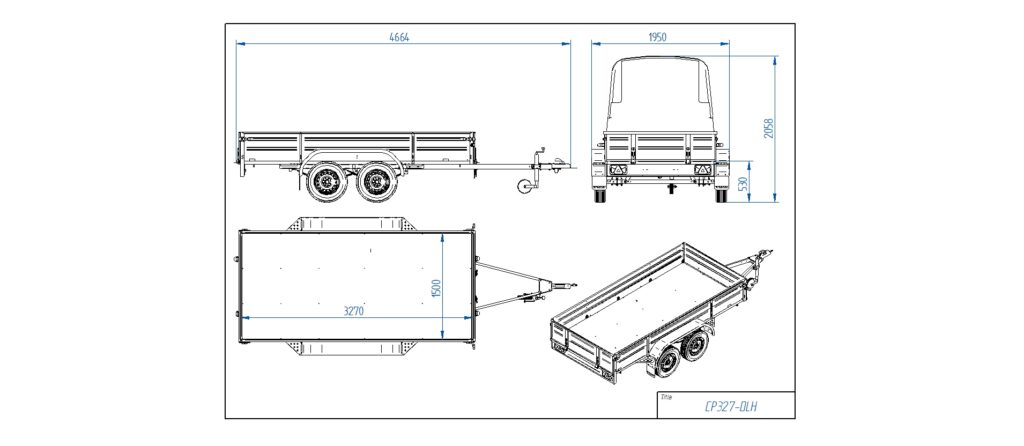 4664

1950

2058

530

1500

3270

Title

CP327-DLH