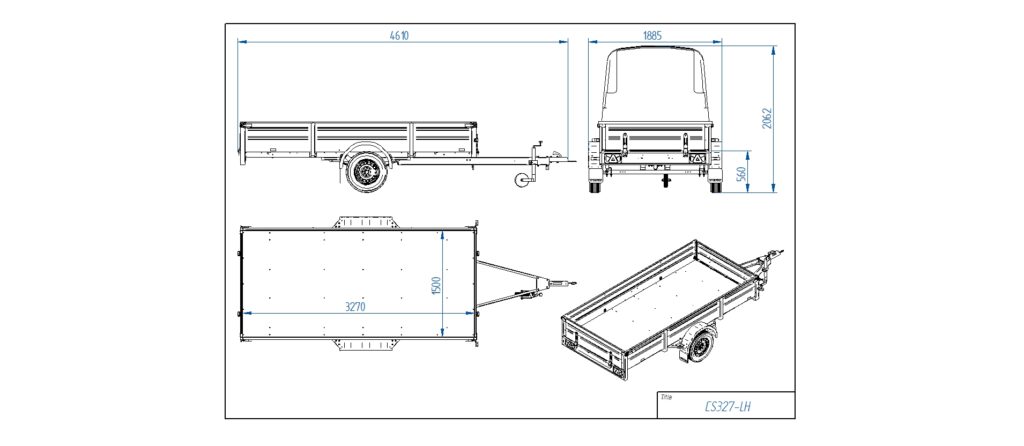 4610

1885

2062

560

1500

3270

Title

CS327-LH