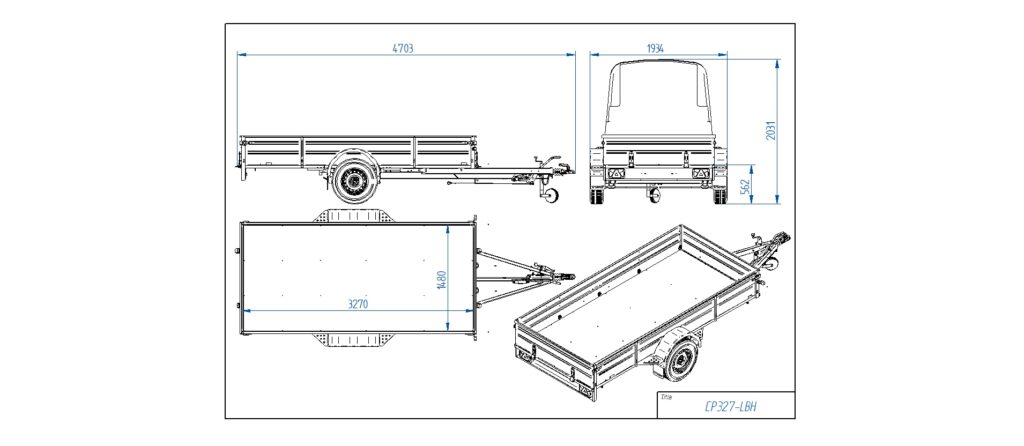 4703

1934

2031

562

1480

3270

Title

CP327-LBH