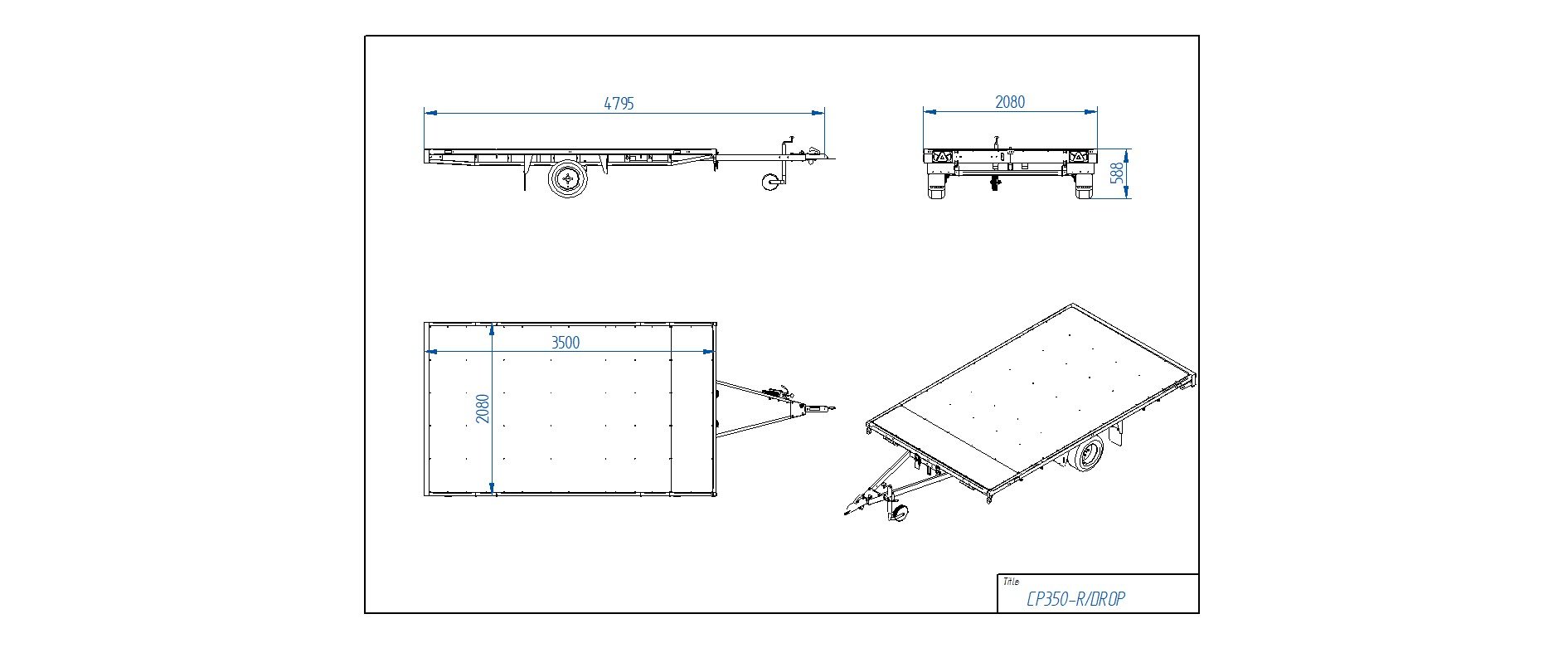 4795

2080

588

3500

2080

Title
CP350-R/DROP